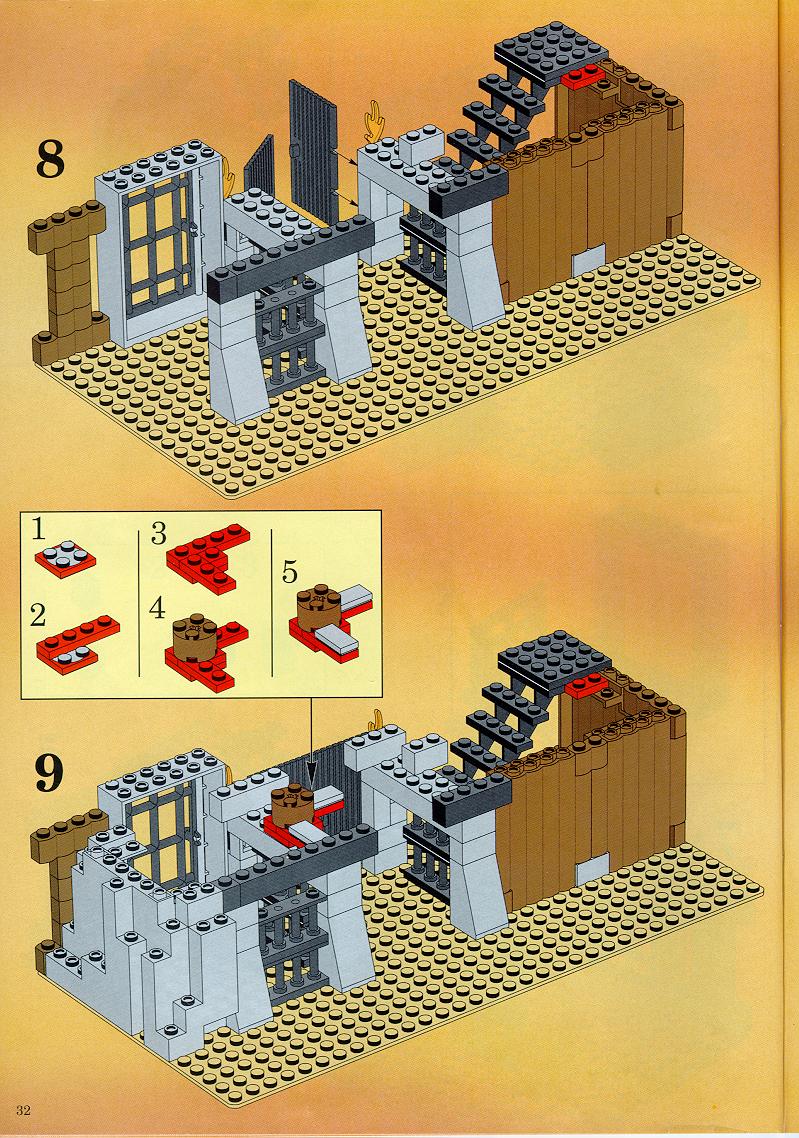 8

1
2
3
4
5

9

32