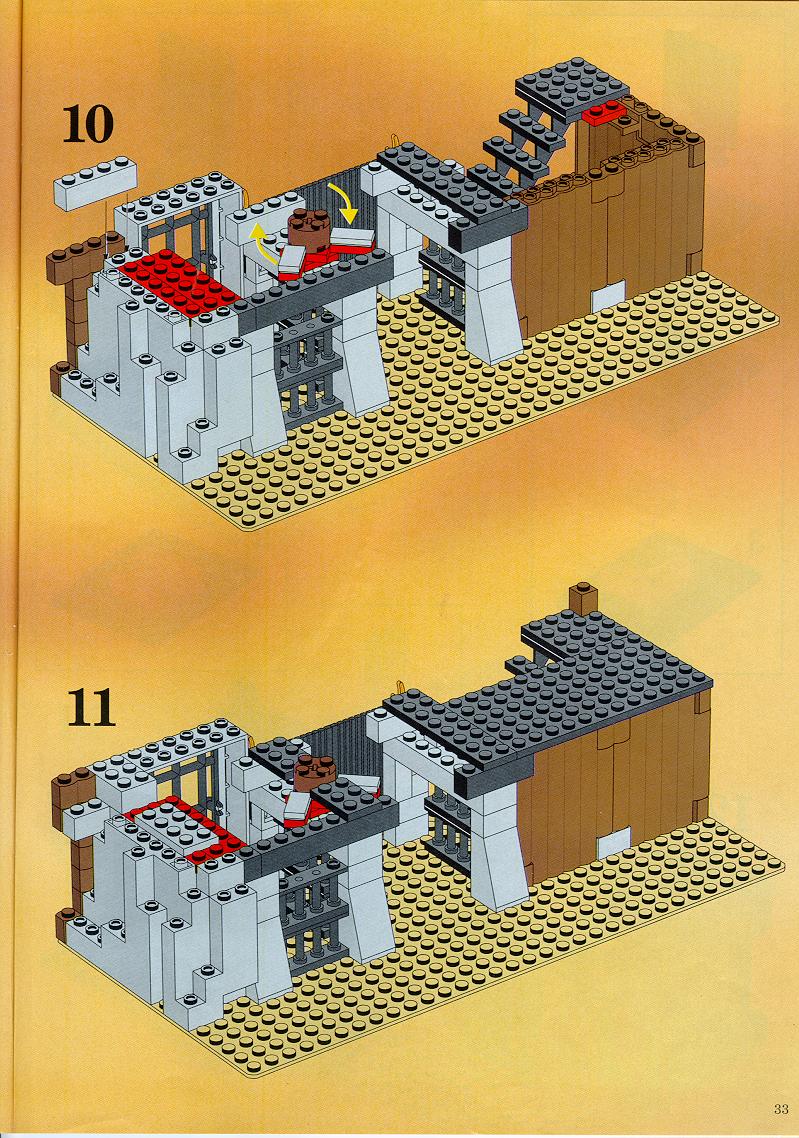 10

11

33