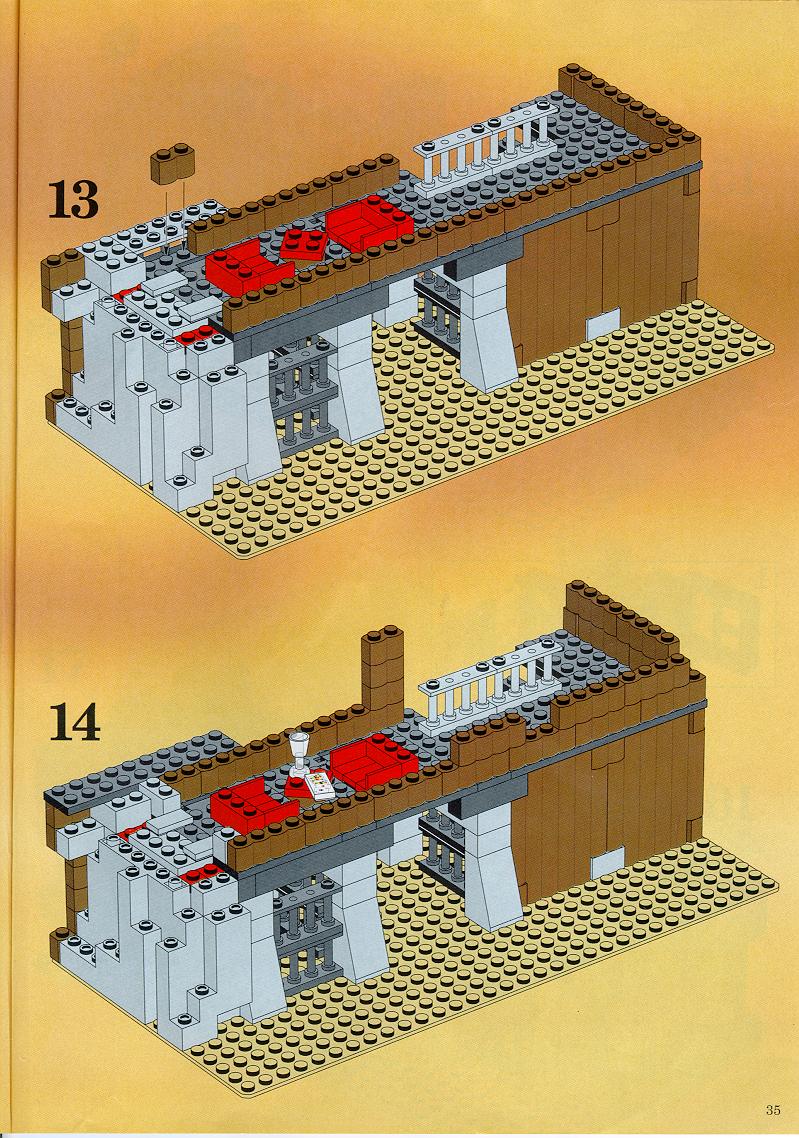 13

14

35