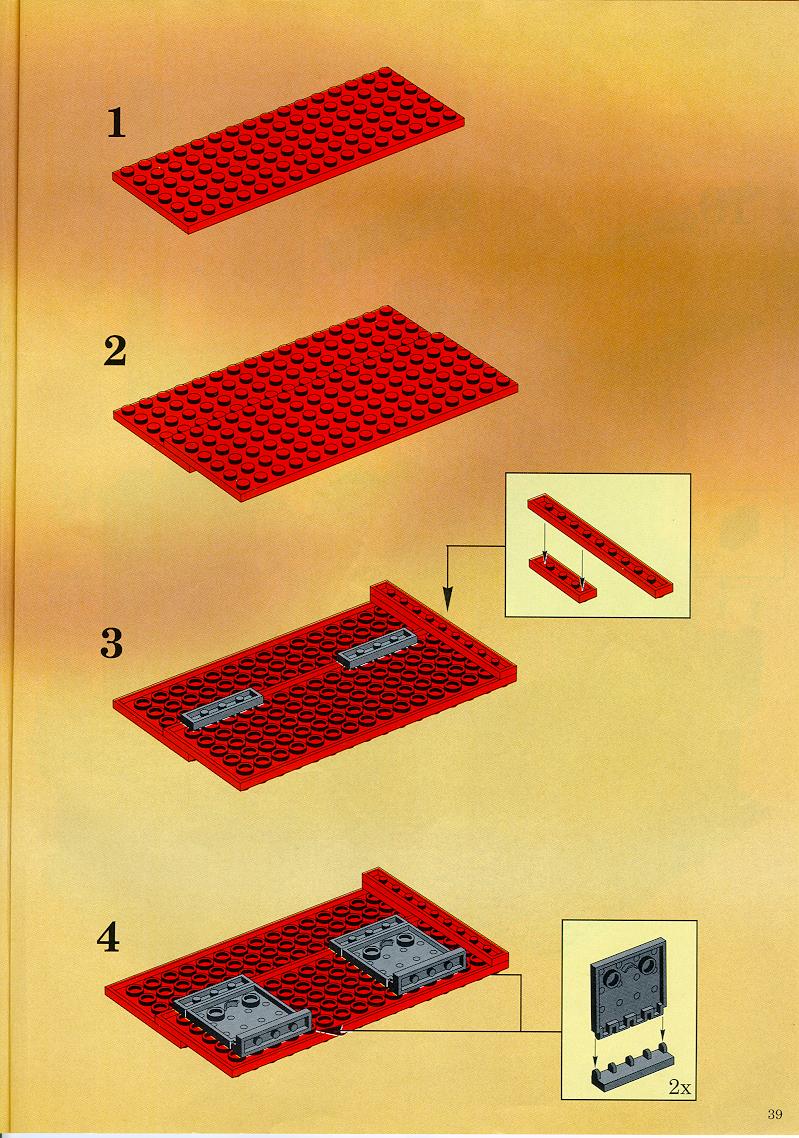 1

2

3

4

2x

39