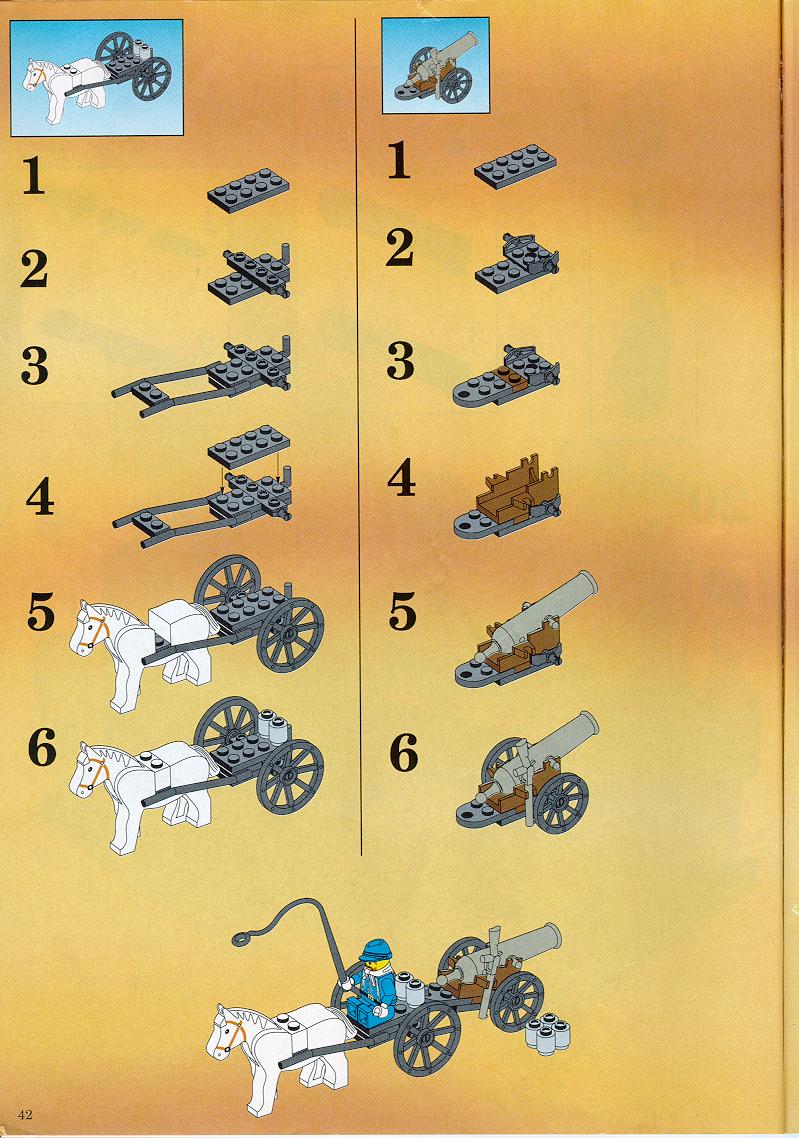 1

2

3

4

5

6

1

2

3

4

5

6

42