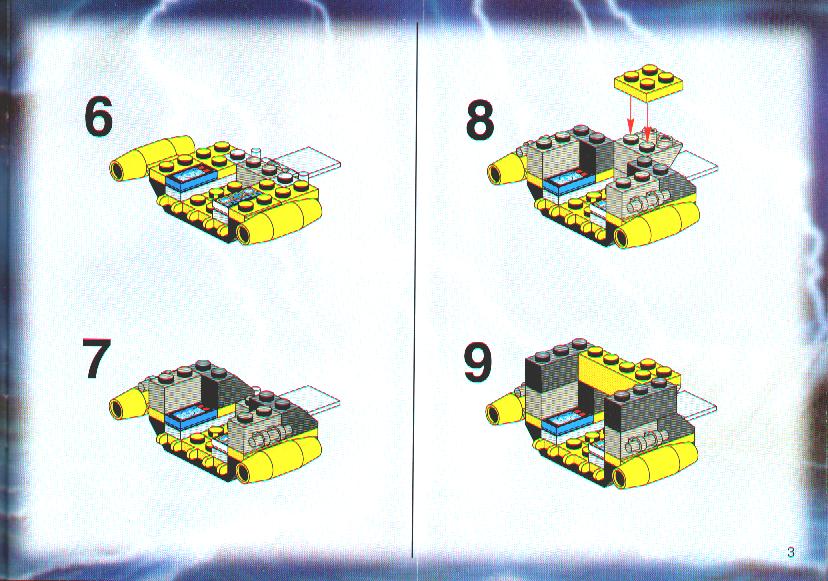 6

7

8

9

3