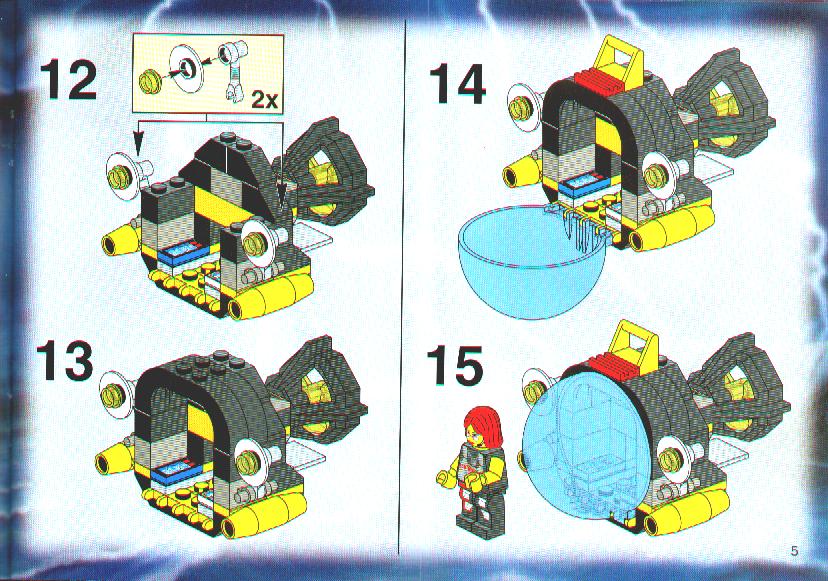 12

2x

13

14

15

5