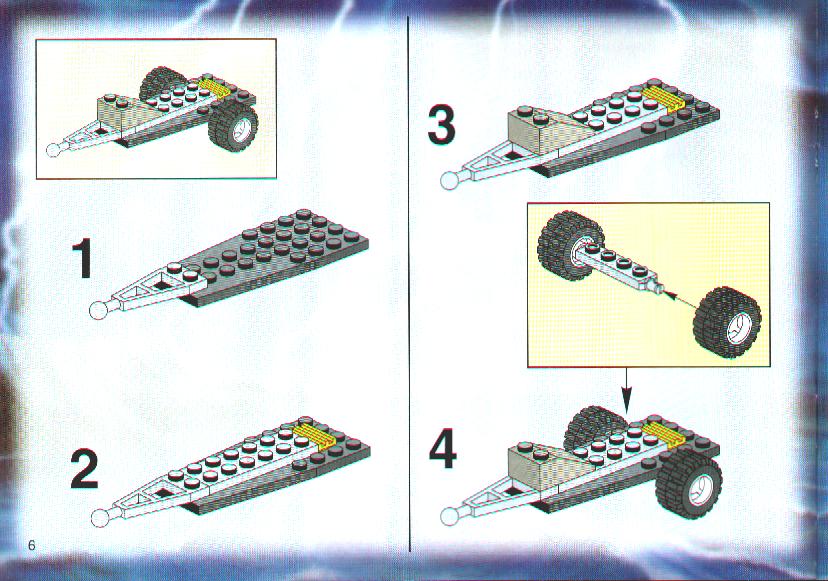 1

2

6

3

4