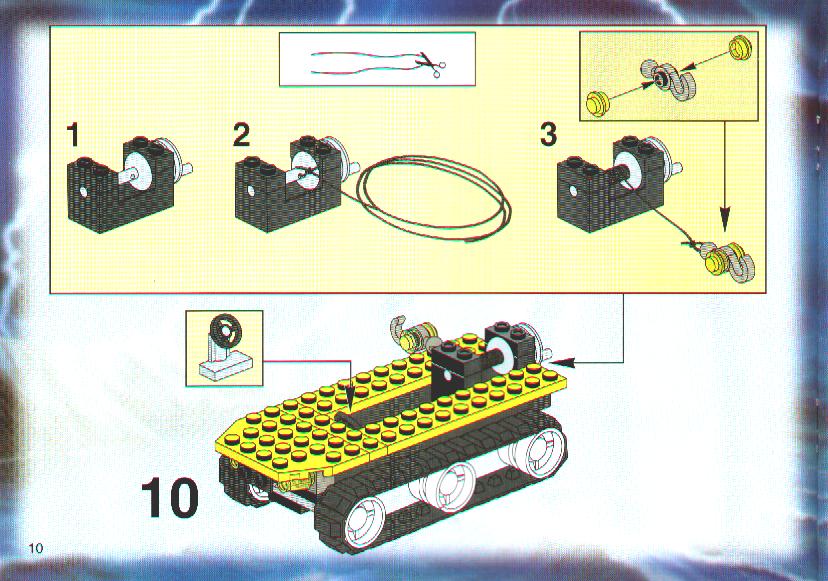 1

2

3

10

10