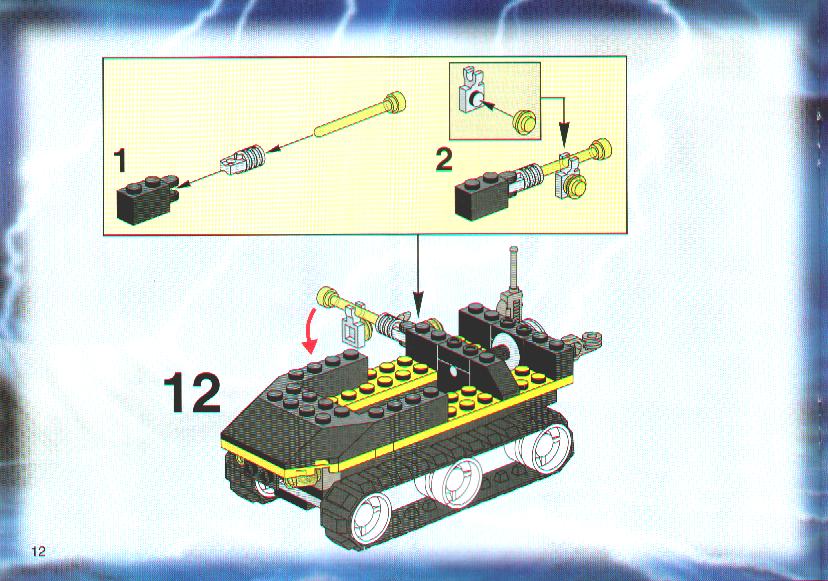 1

2

12

12