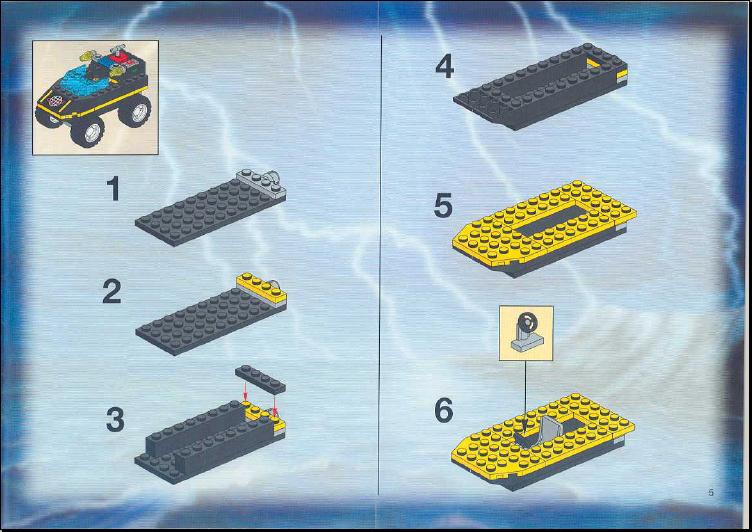 1

2

3

4

5

6

5