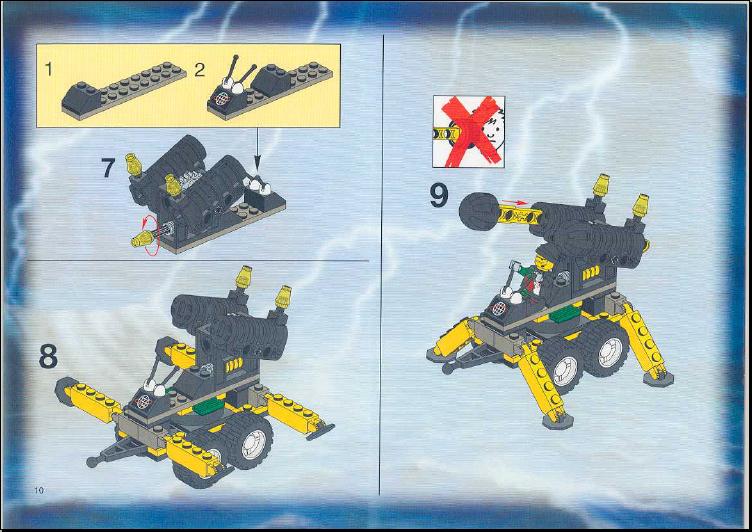 1

2

7

8

9

10