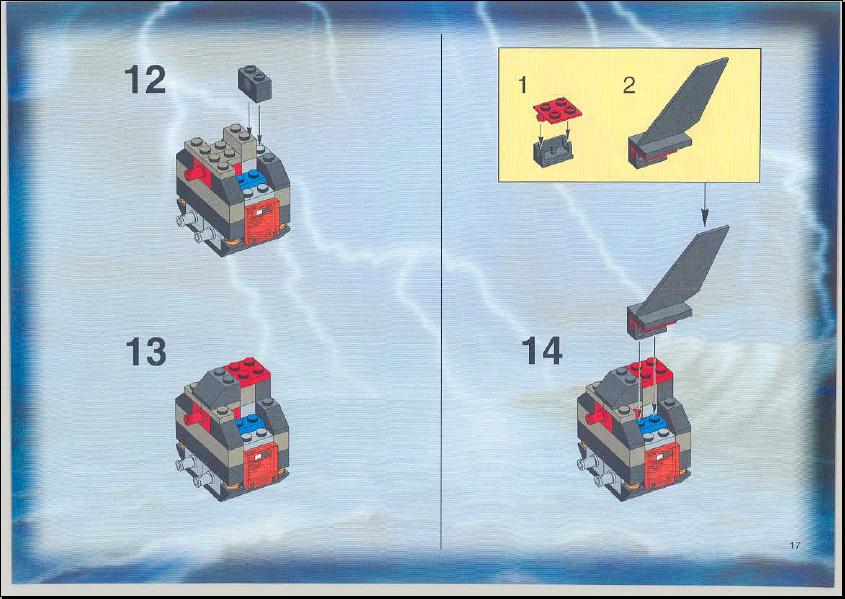 12

13

1

2

14

17