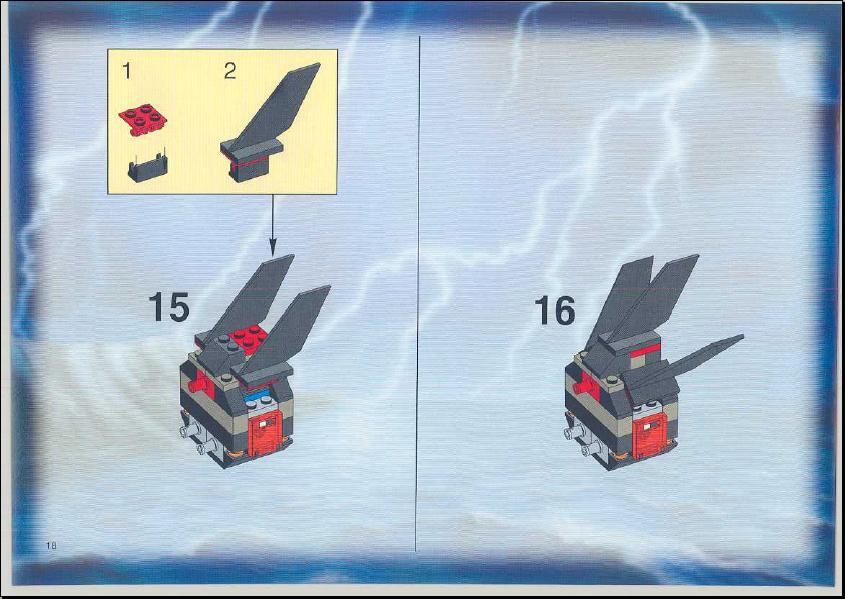 1

2

15

16

18