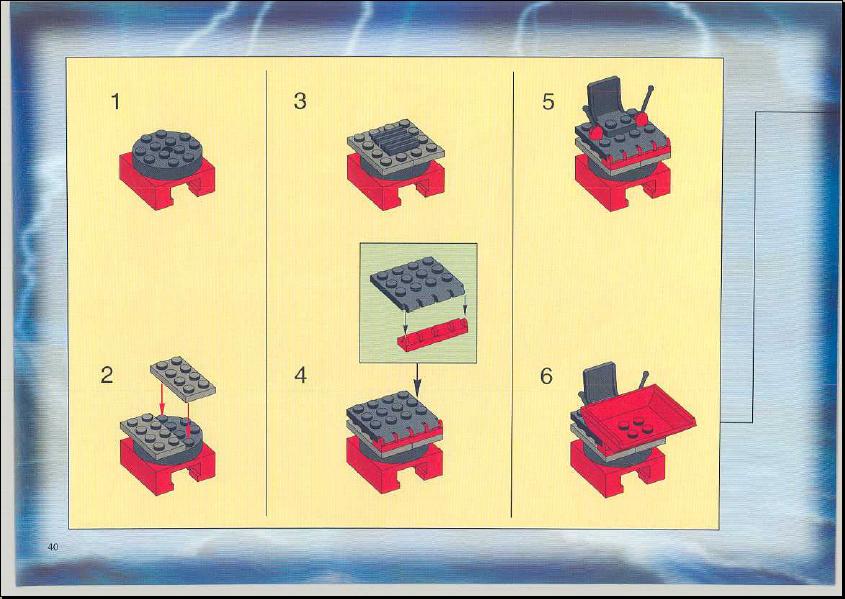 1

2

3

4

5

6

40