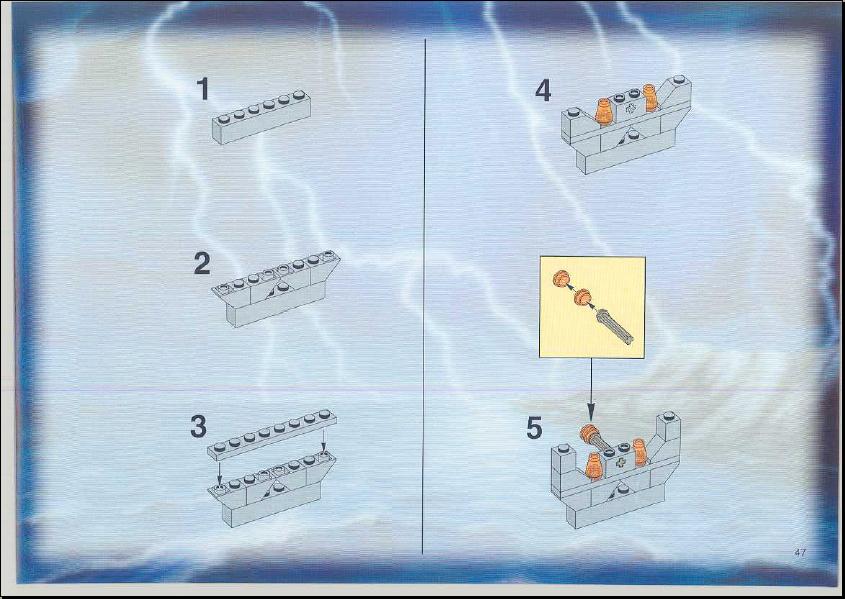 1

2

3

4

5

47