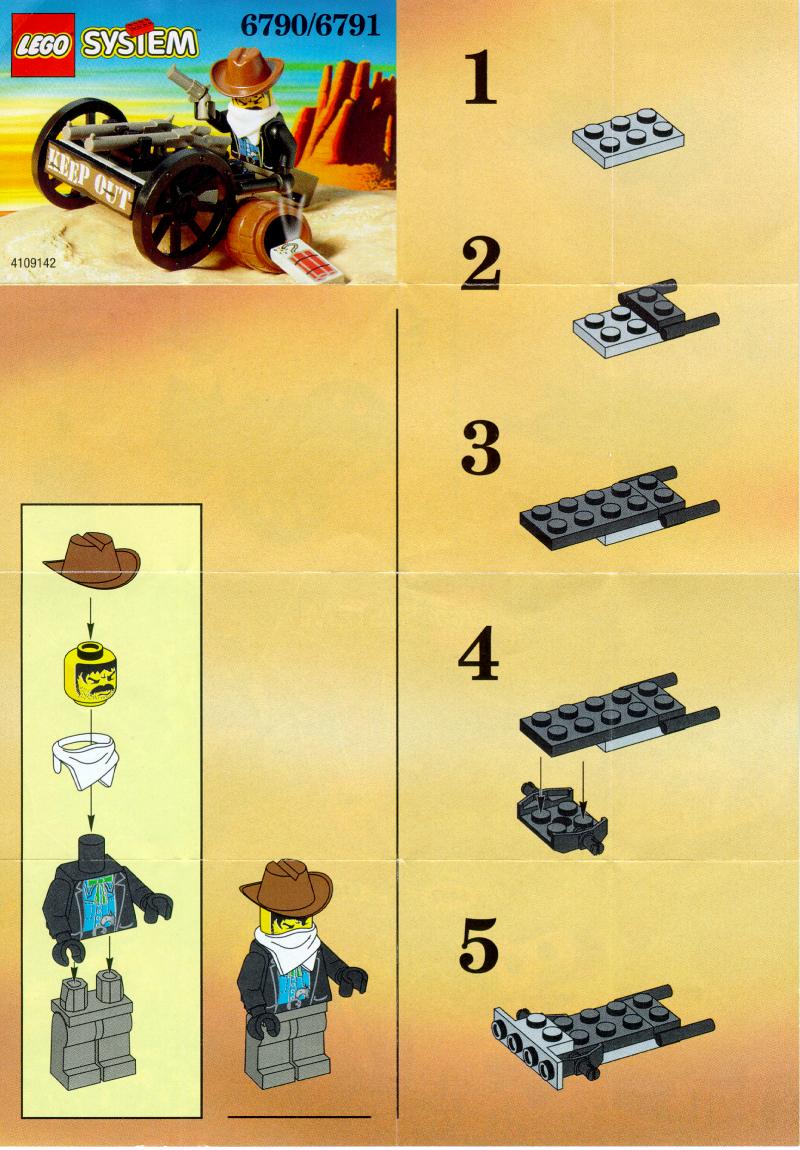 LEGO SYSTEM
6790/6791
KEEP OUT
4109142

1

2

3

4

5