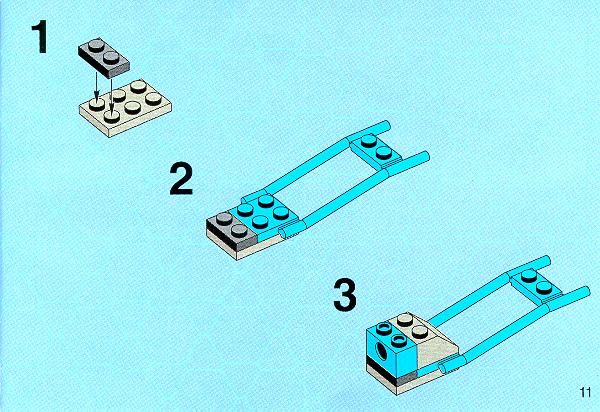 1

2

3

11