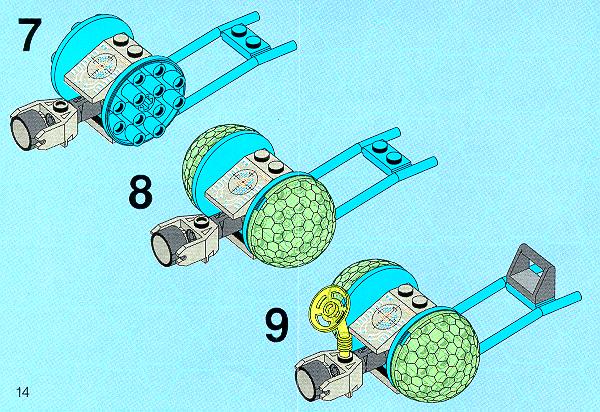 7

8

9

14