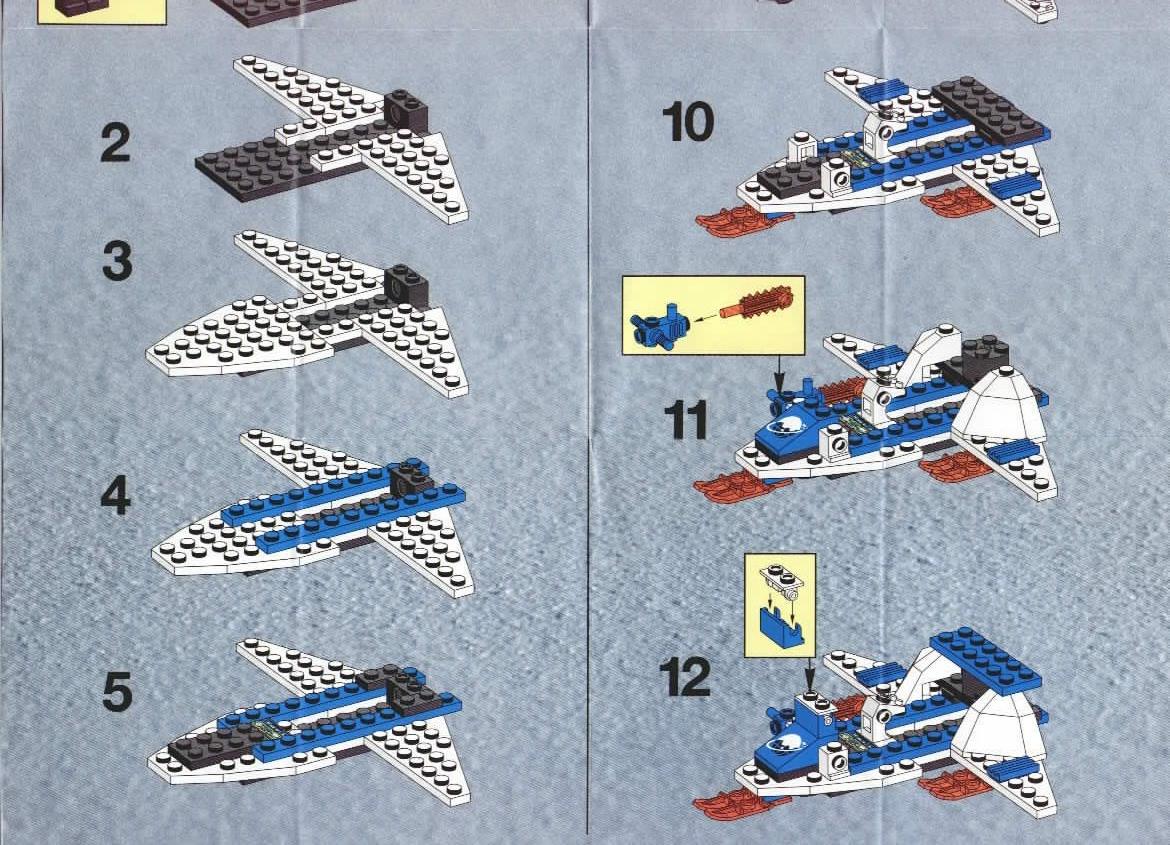 2

3

4

5

10

11

12