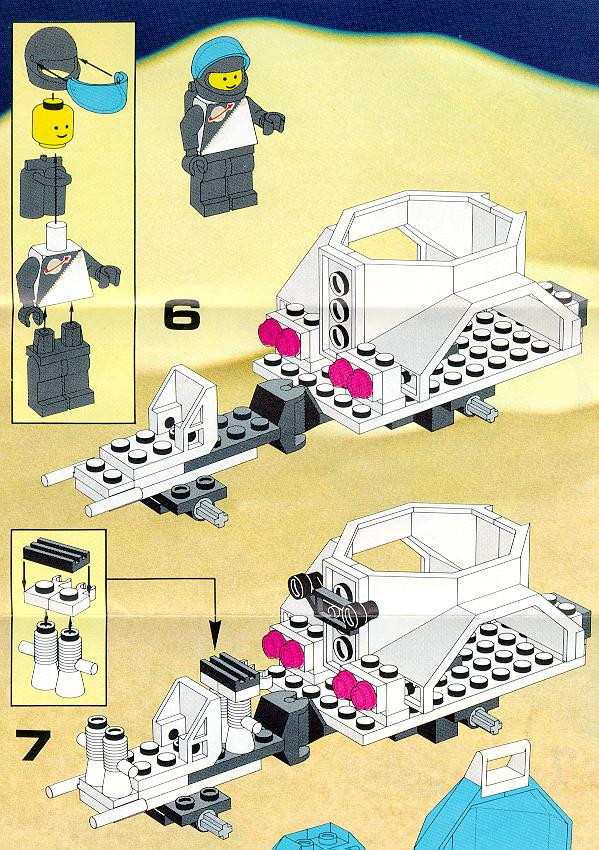 6

7