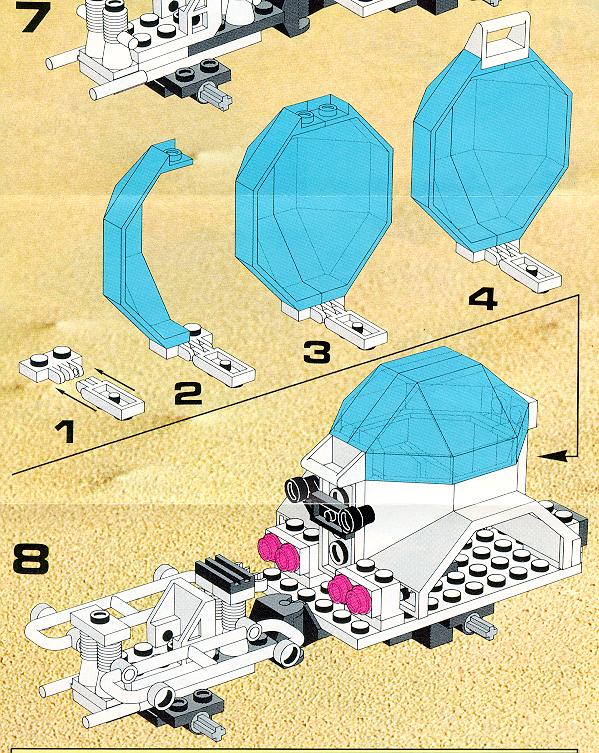 7

1

2

3

4

8