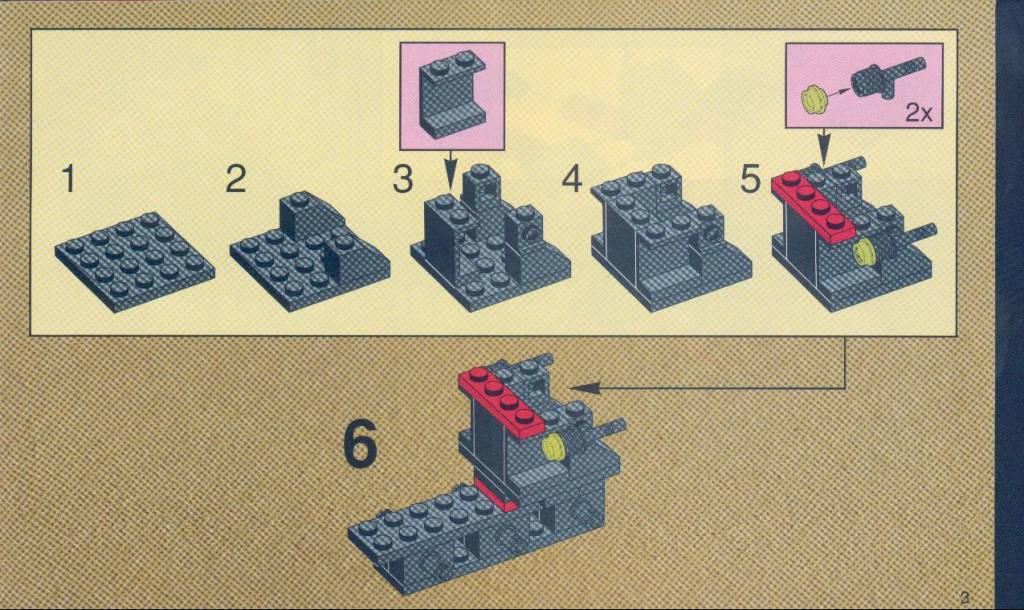 2x

1

2

3

4

5

6

3