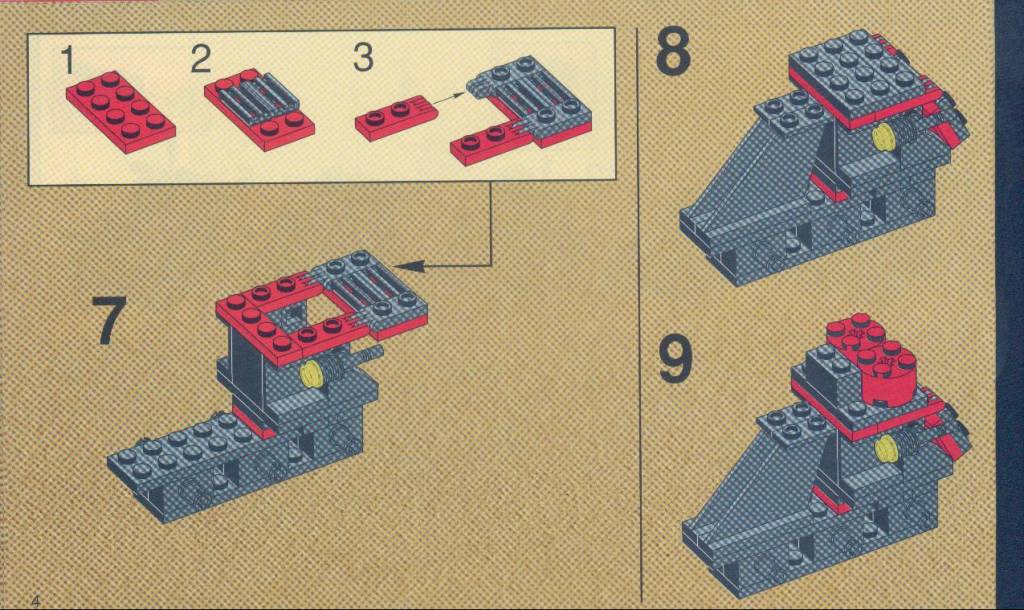 1

2

3

7

8

9

4