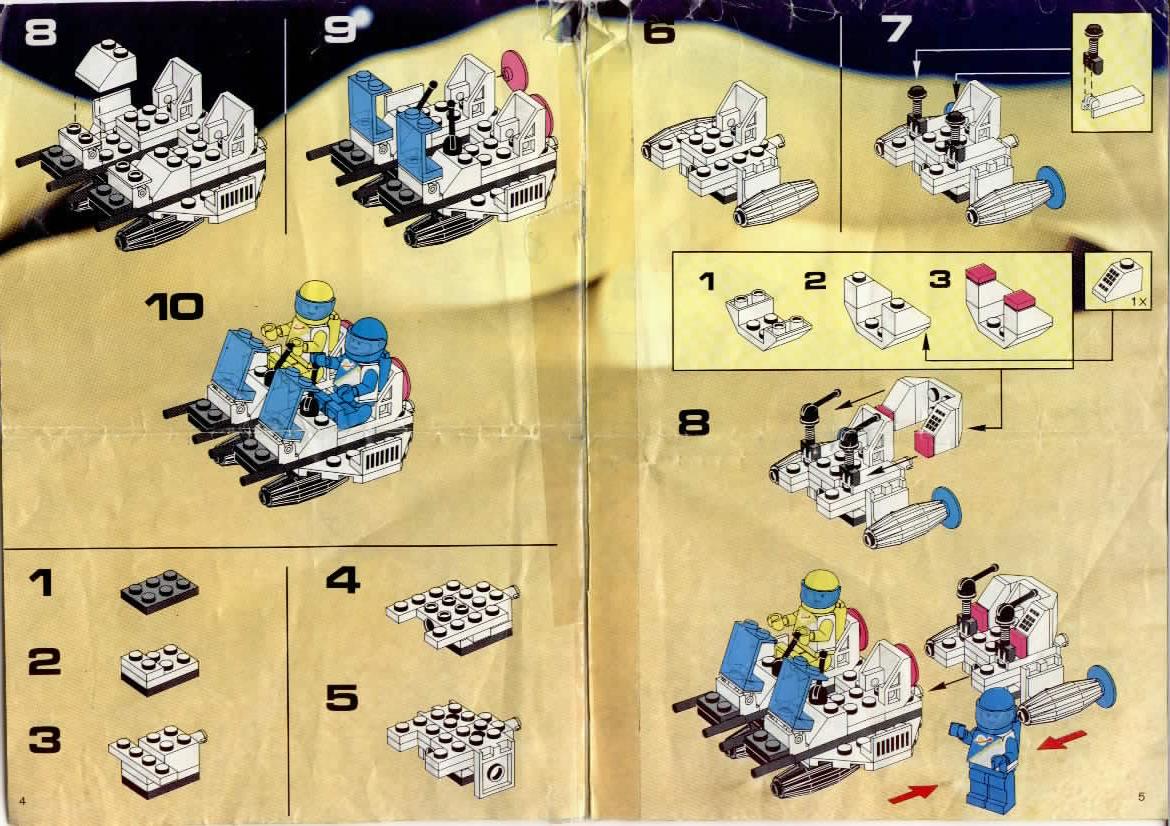 8

9

10

1

2

3

4

5

4

6

7

1

2

3

1x

8

5