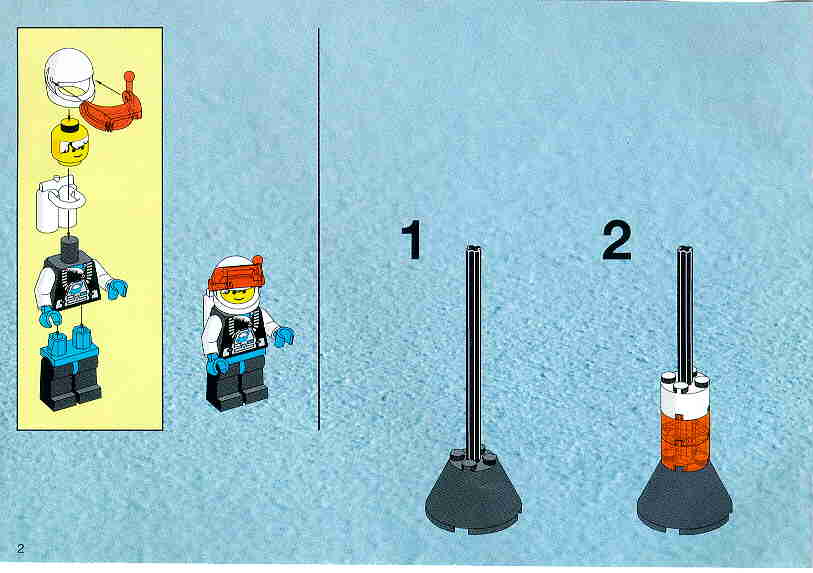 1

2

2