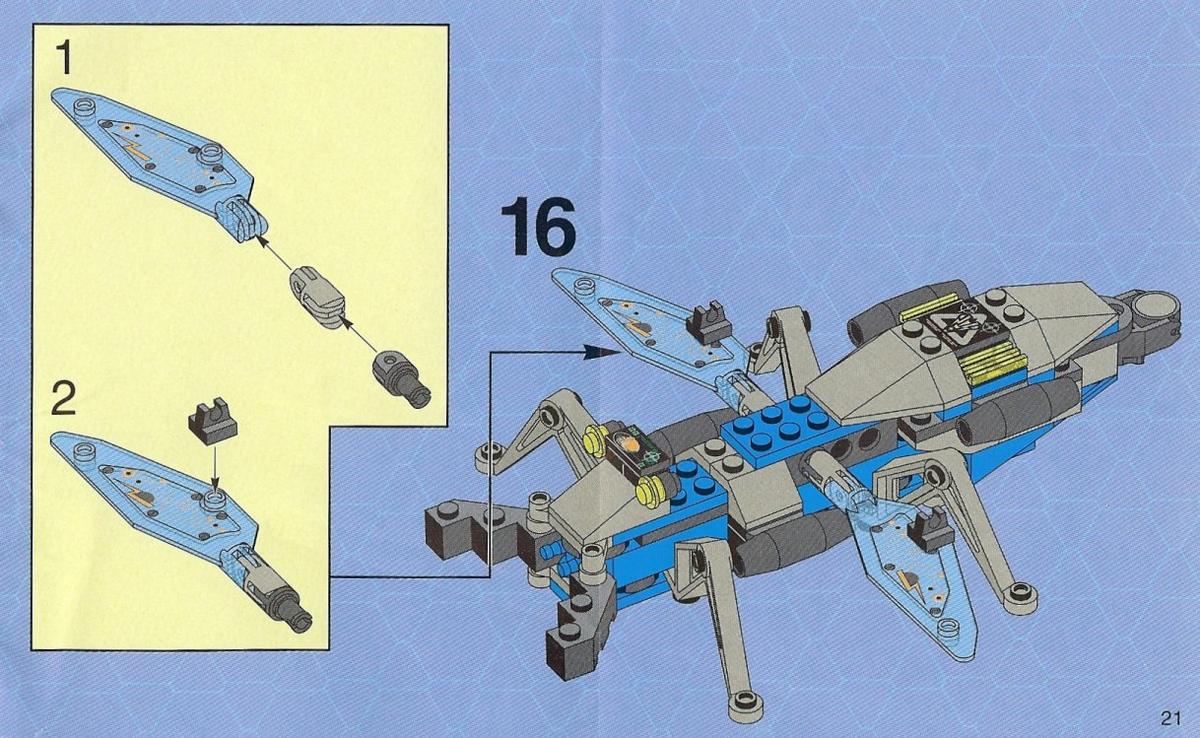 1

2

16

21