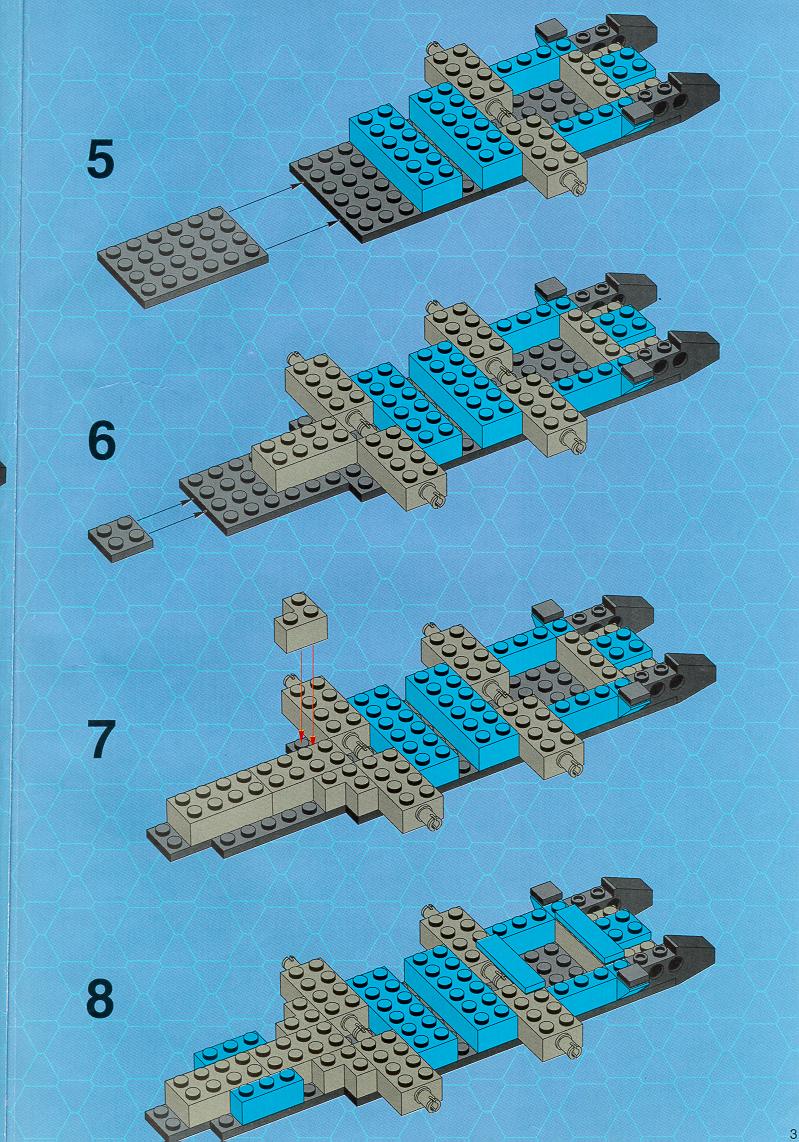 5

6

7

8

3