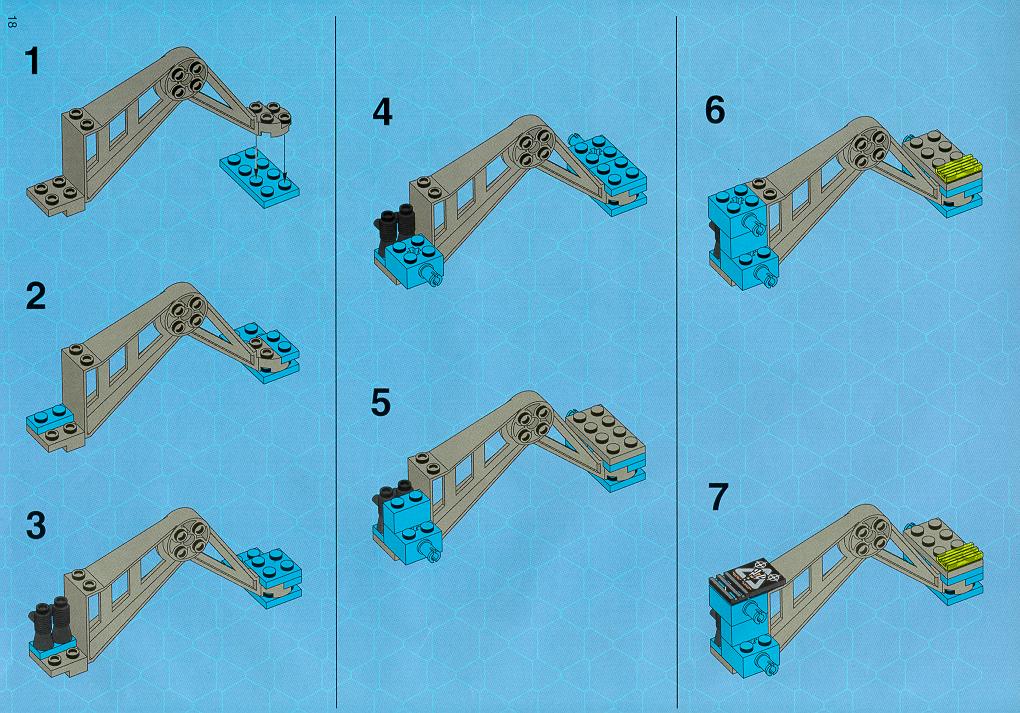 18

1

2

3

4

5

6

7