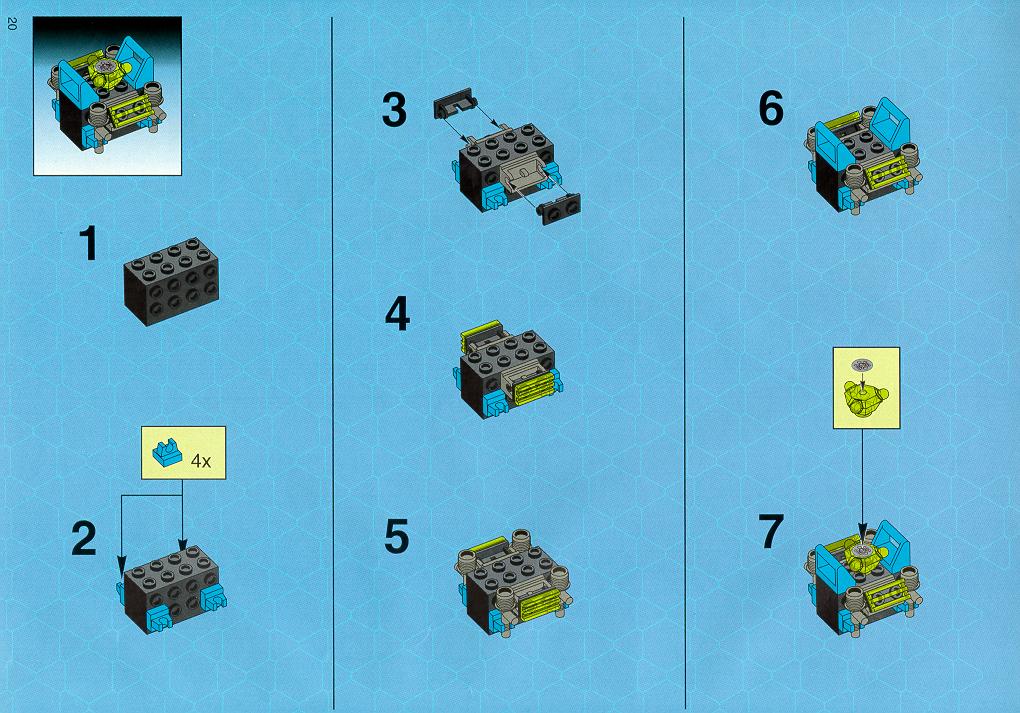 20

1

4x

2

3

4

5

6

7