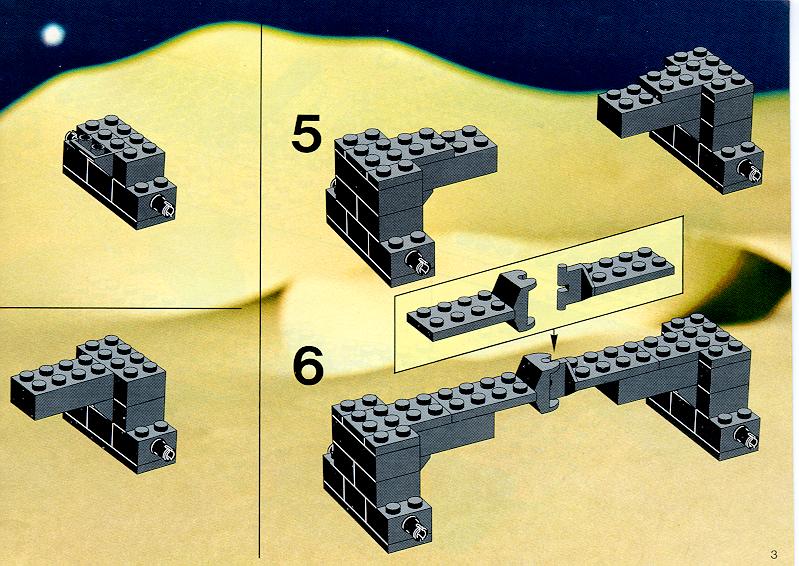 5

6

3