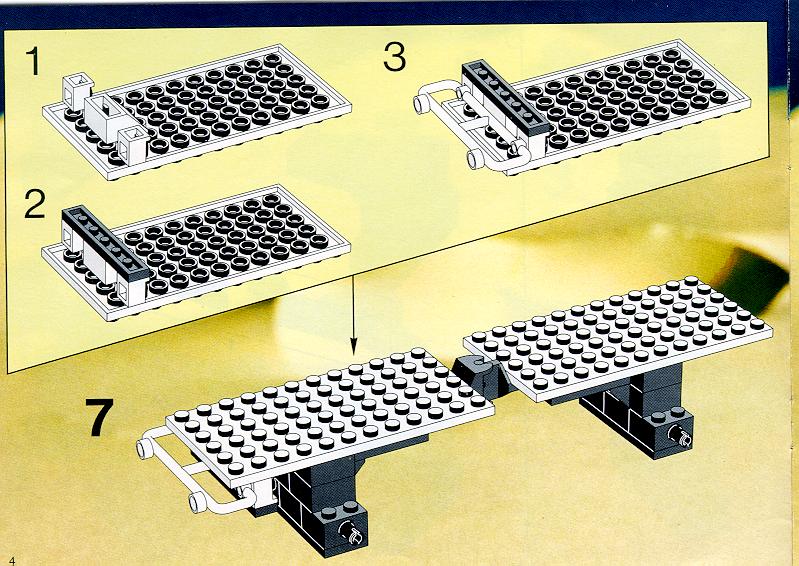 1

3

2

7

4