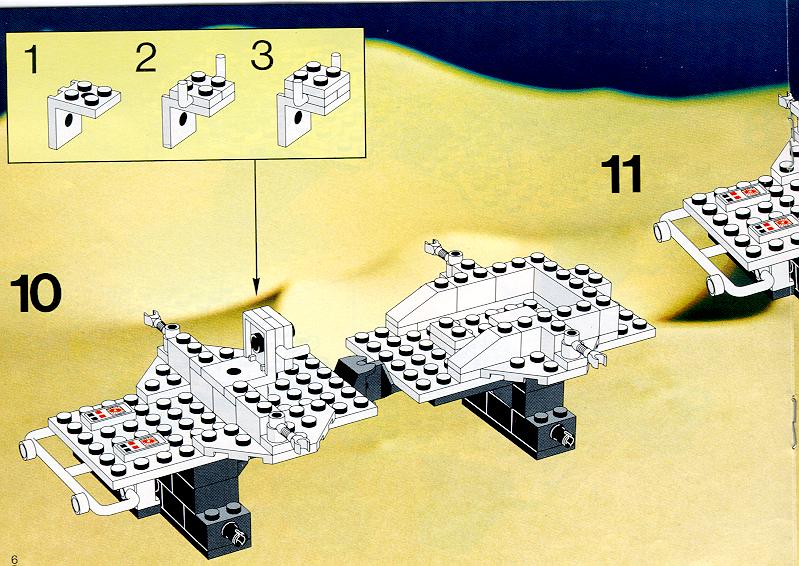 1 2 3

11

10

6