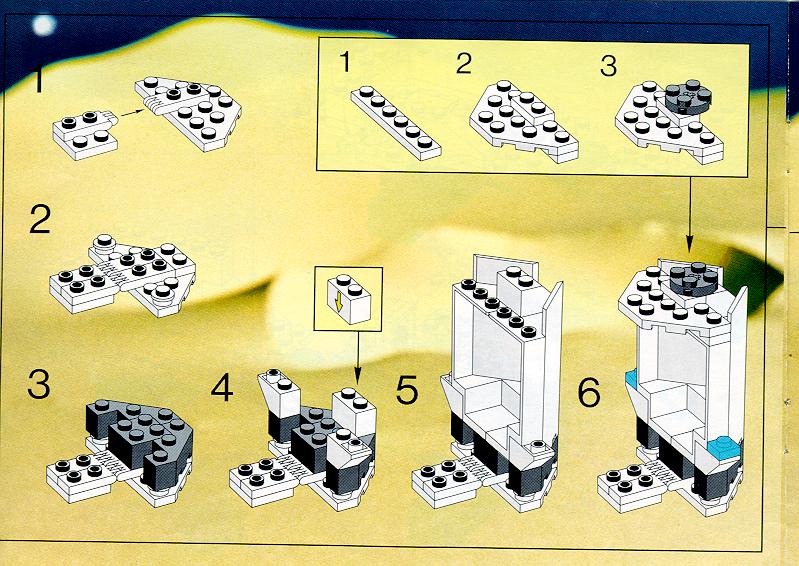 1

1

2

3

2

3

4

5

6