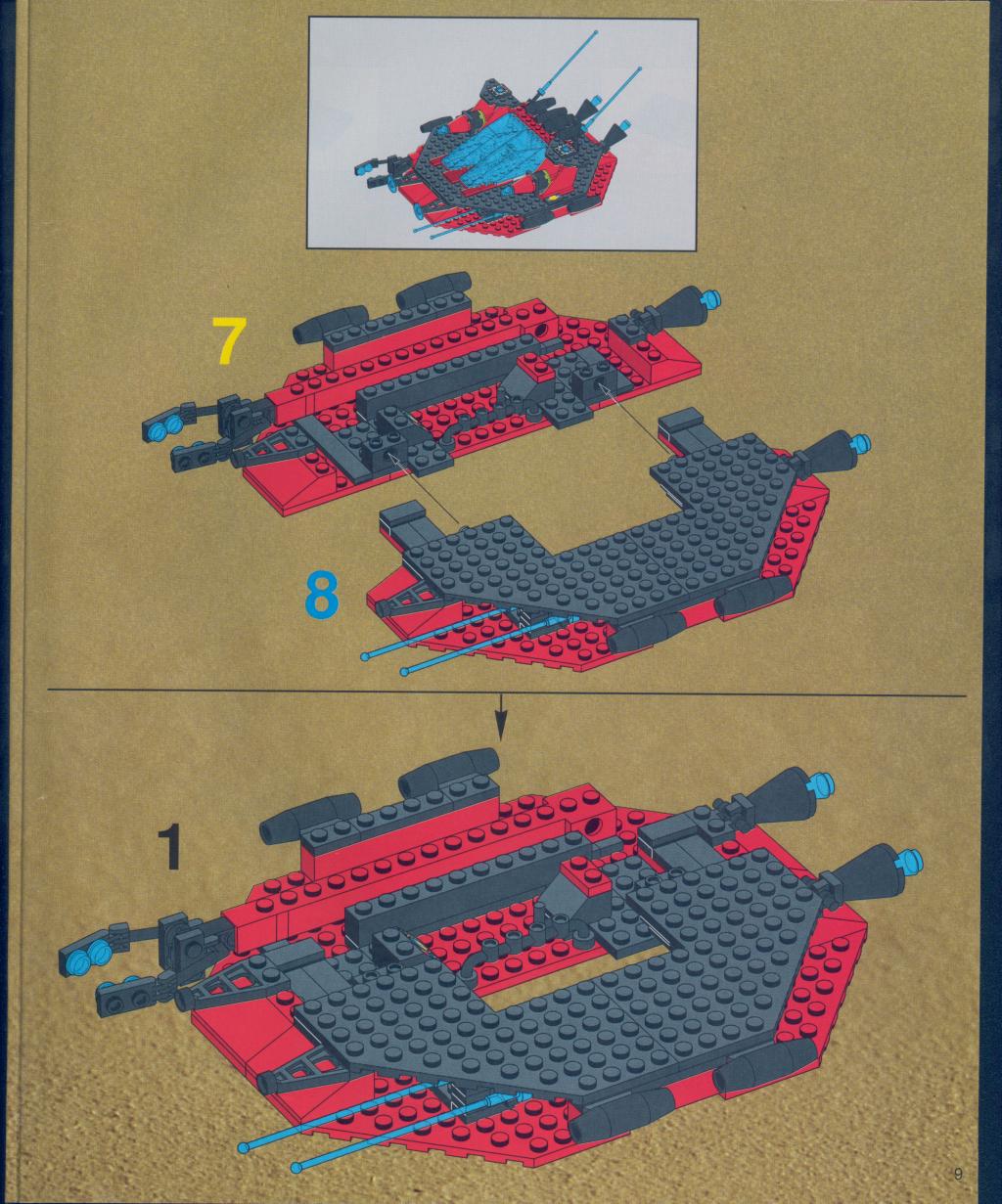 7

8

1

9