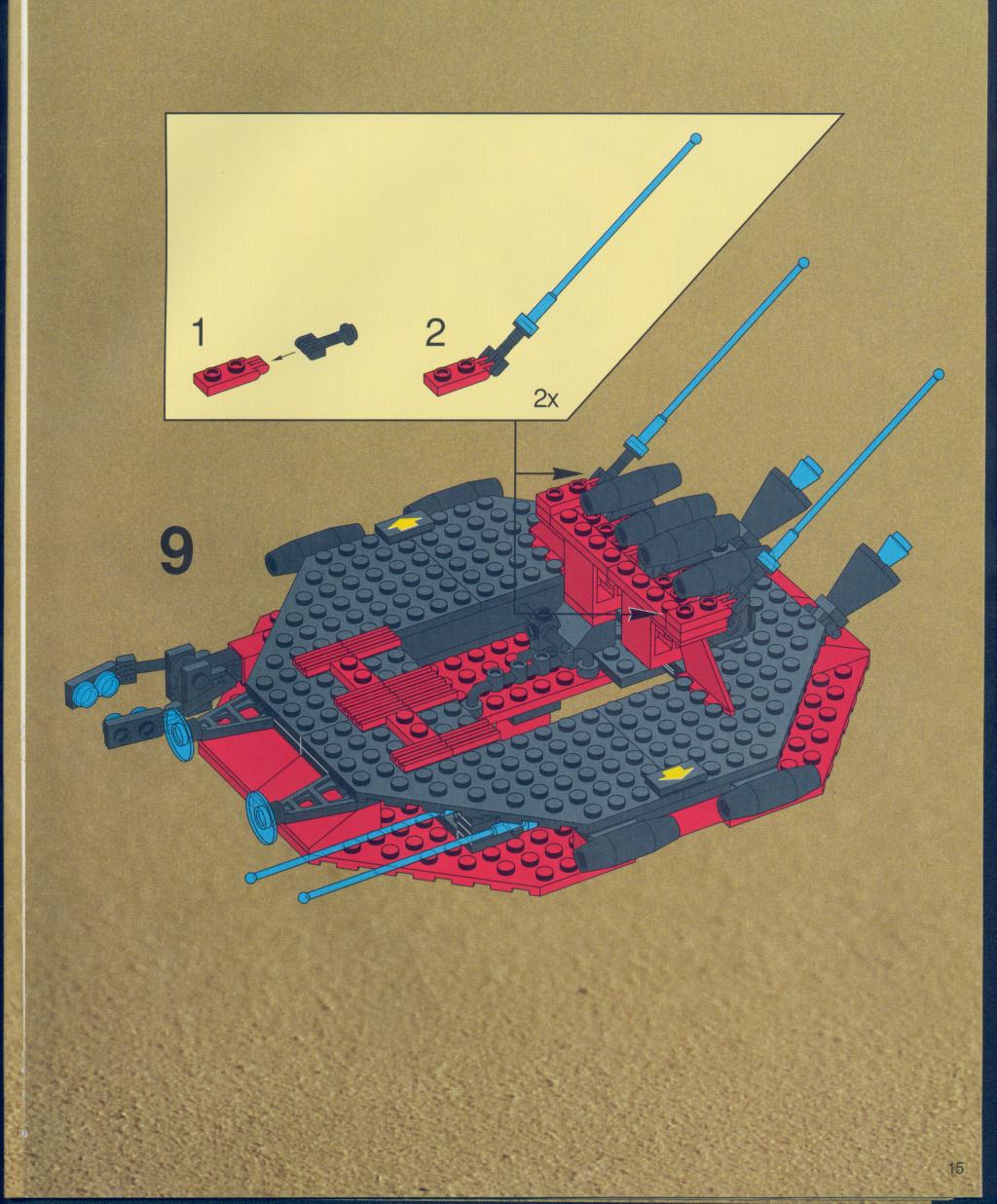 1

2

2x

9

15