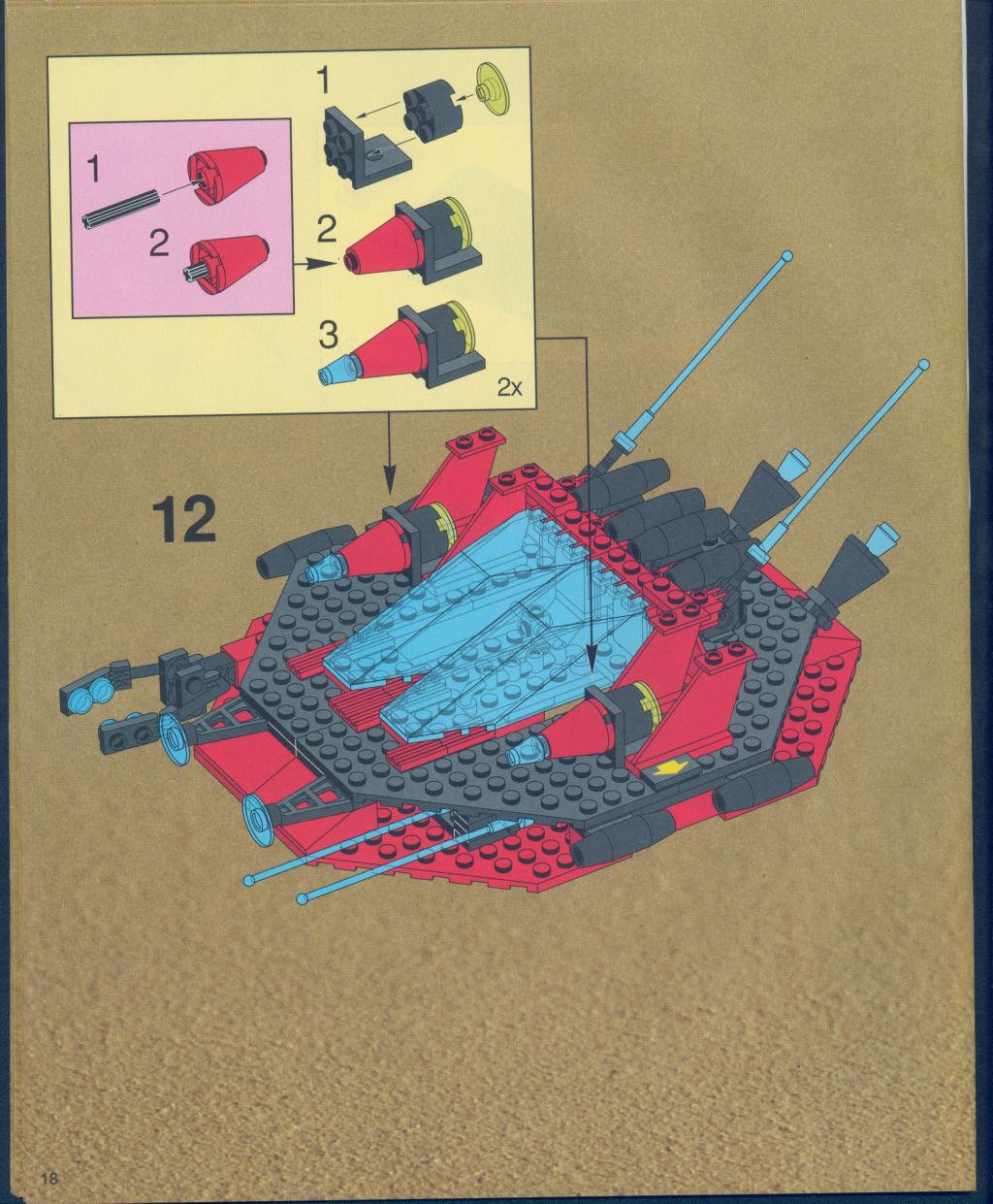 1

2

1

2

3

2x

12

18