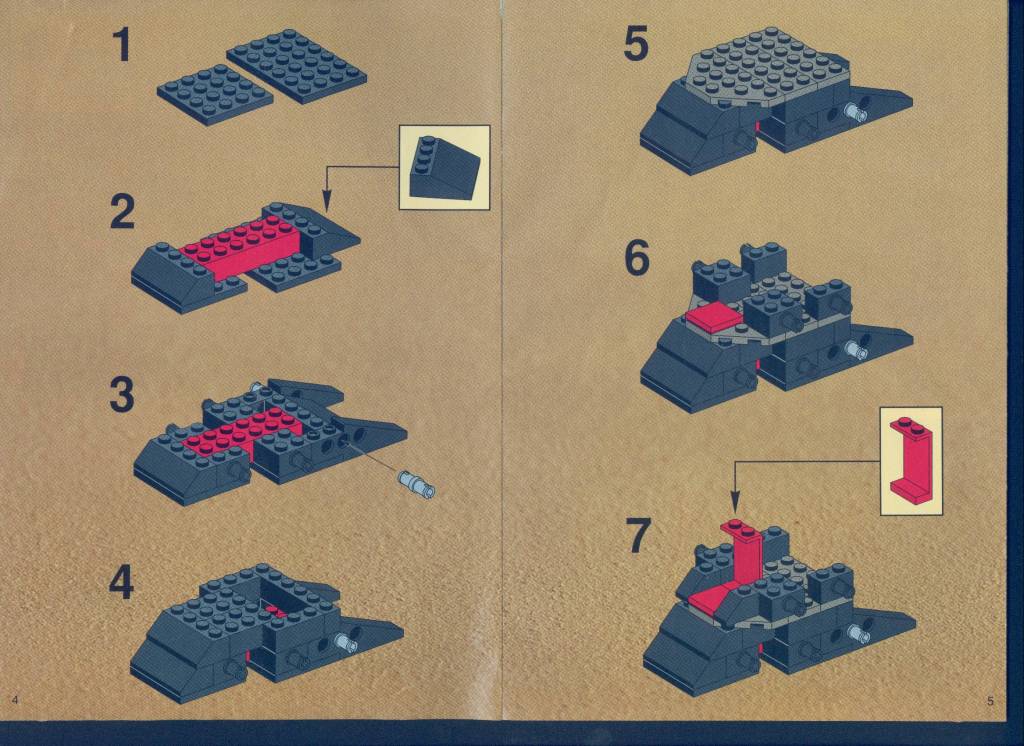 1

2

3

4

4

5

6

7

5