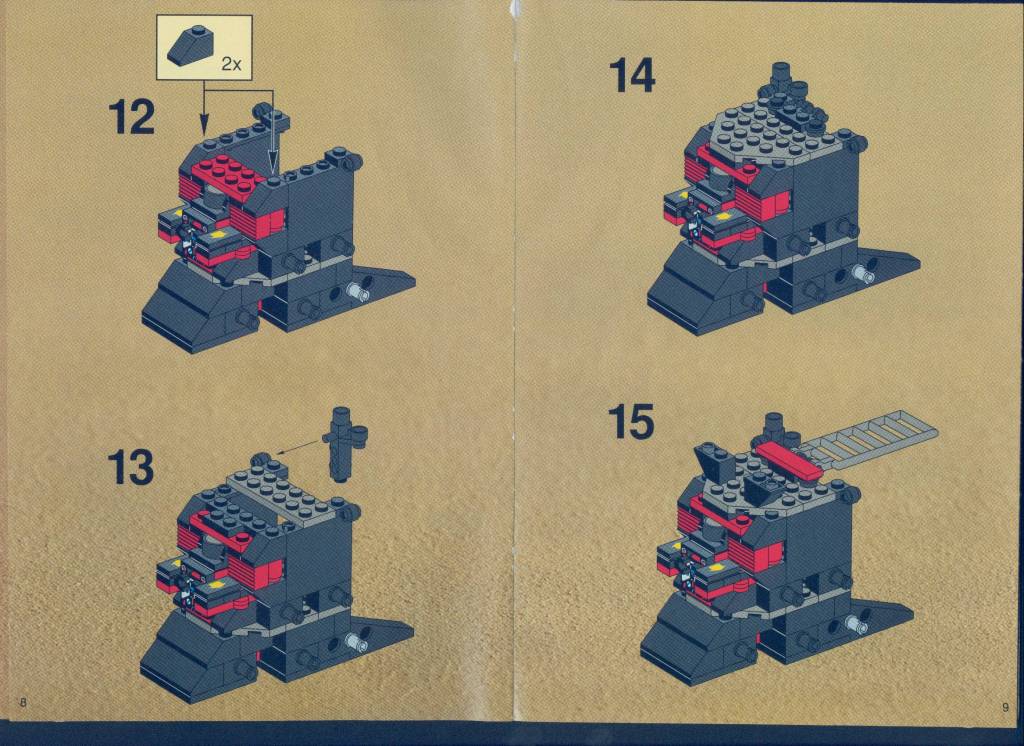 2x

12

13

8

14

15

9