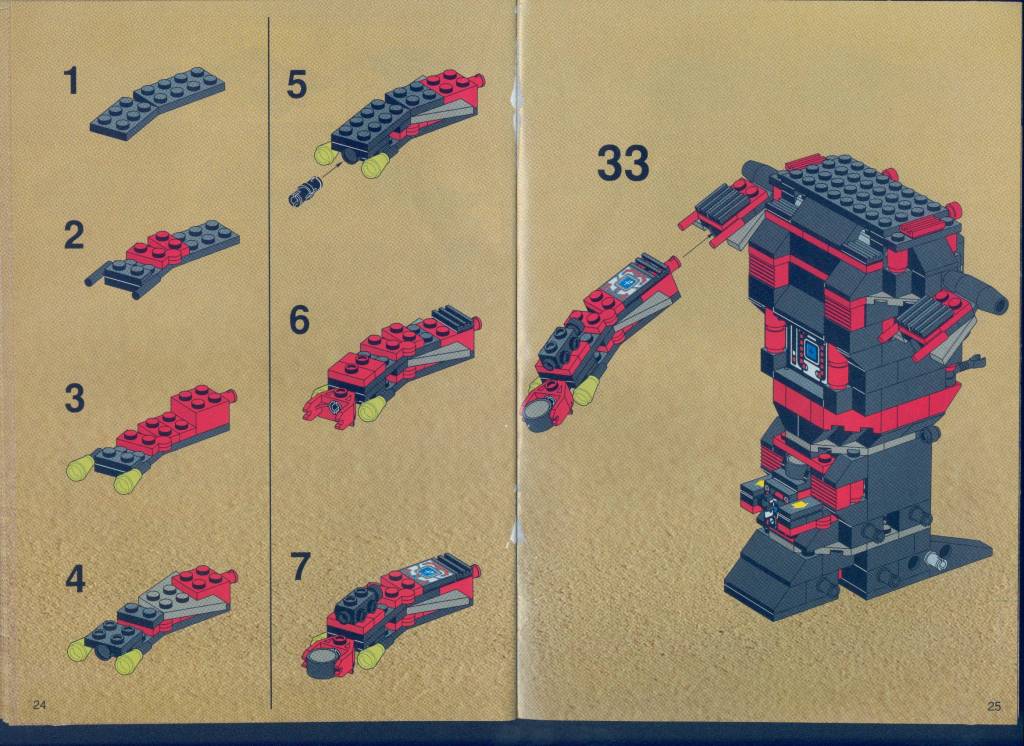 1

2

3

4

5

6

7

24

33

25