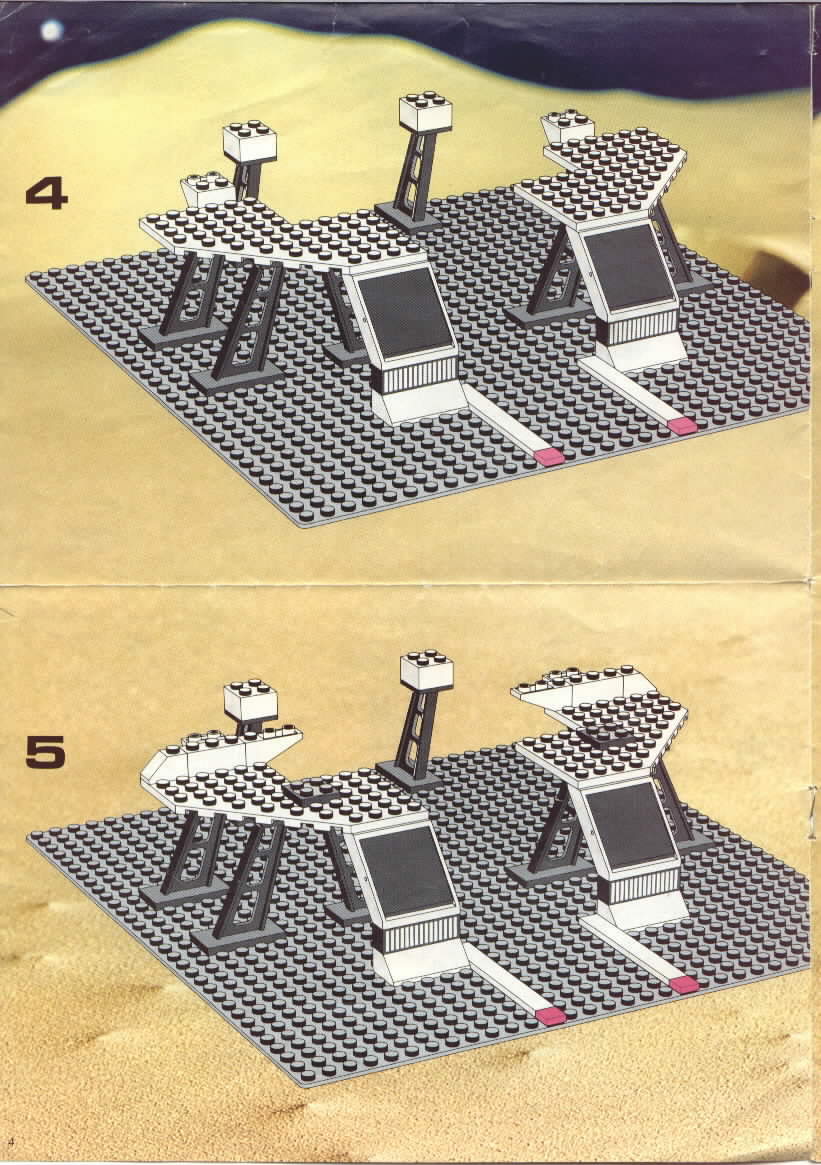 4

5

4