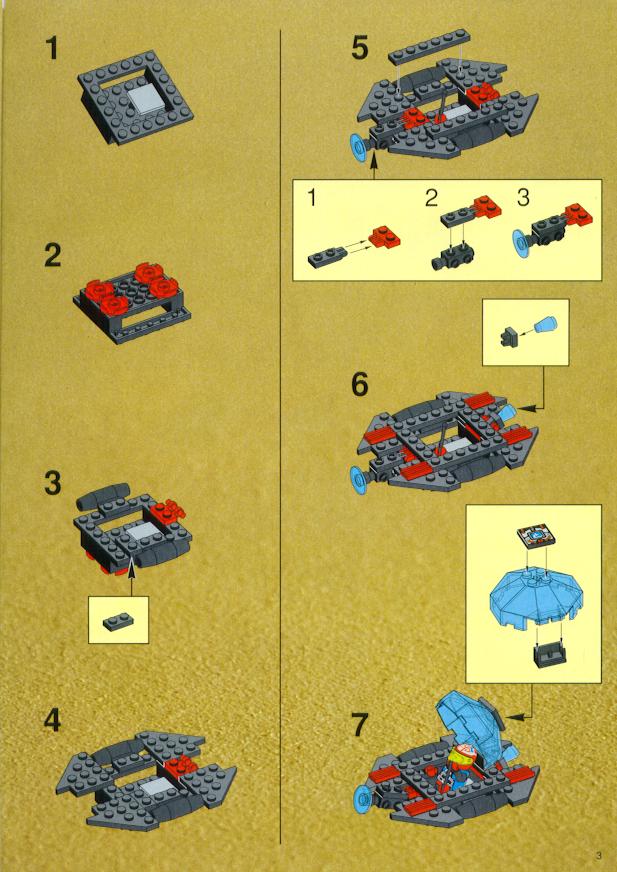 1

2

3

4

5

1 2 3

6

7

3