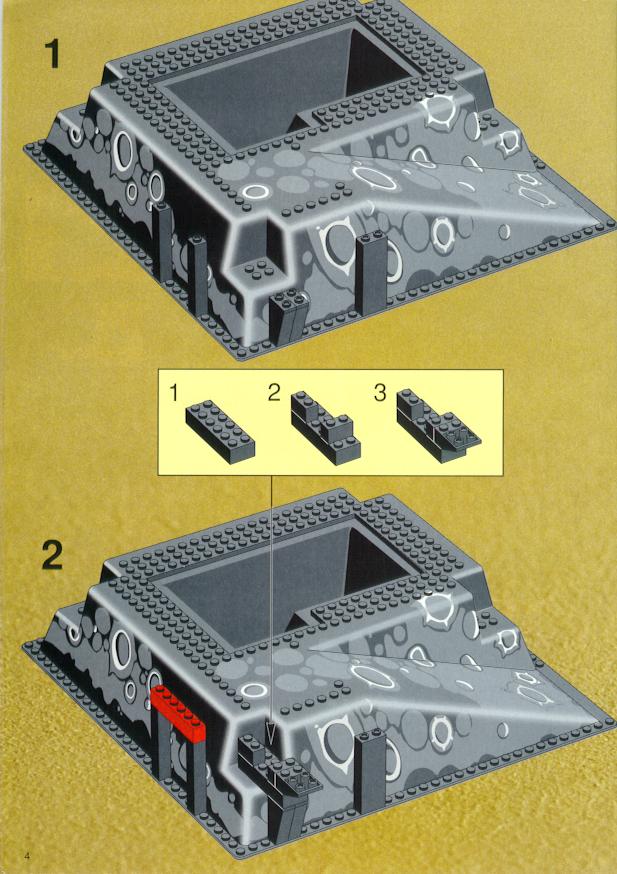 1

1 2 3

2

4