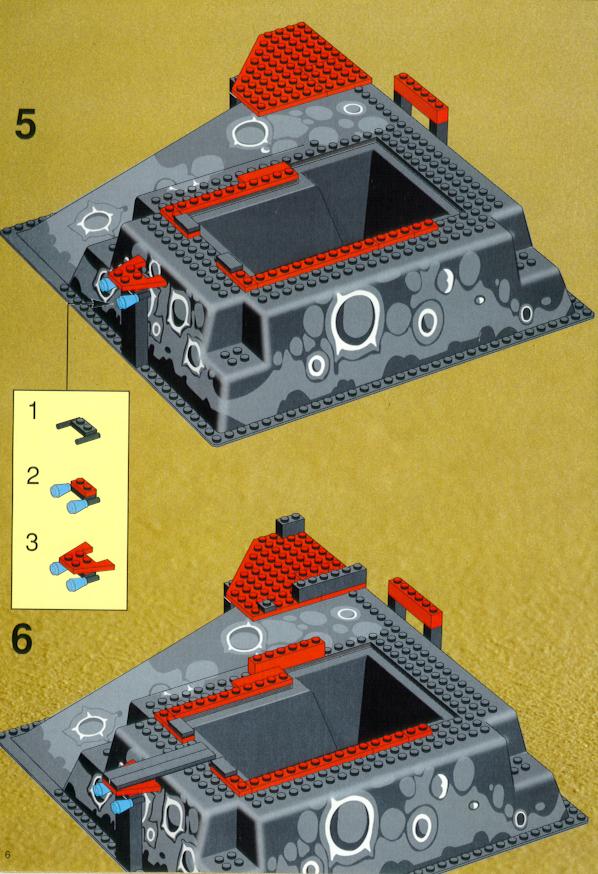 5

1

2

3

6

6