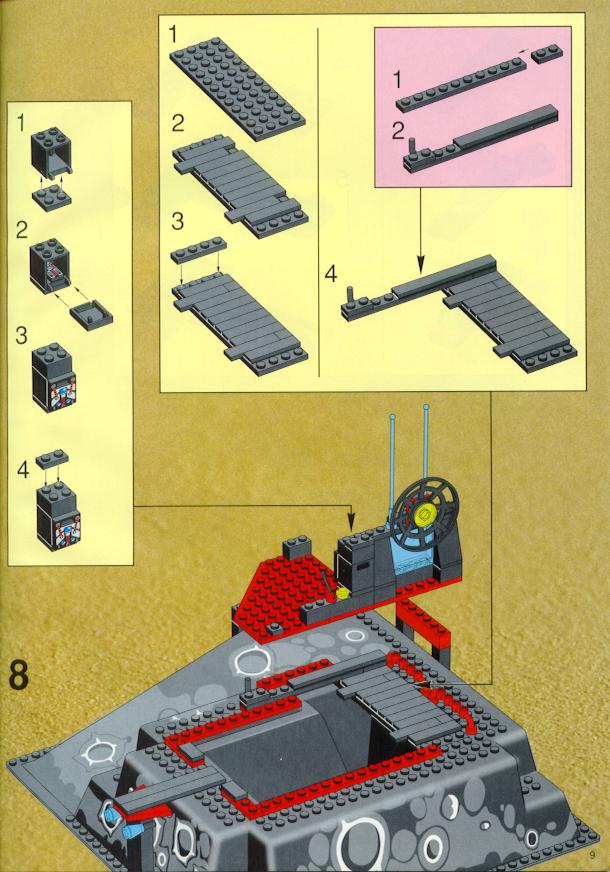 1

2

3

4

1

2

3

1

2

4

8

9