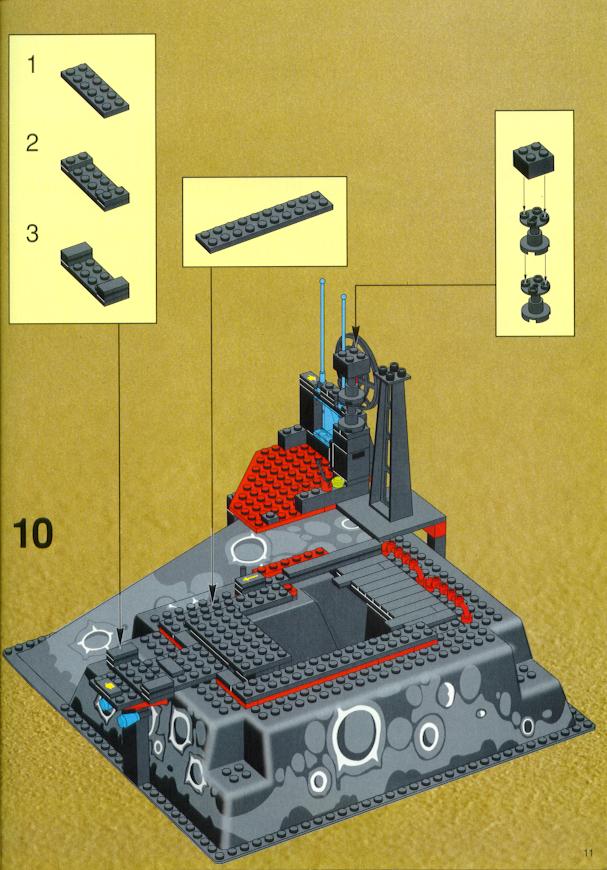 1

2

3

10

11