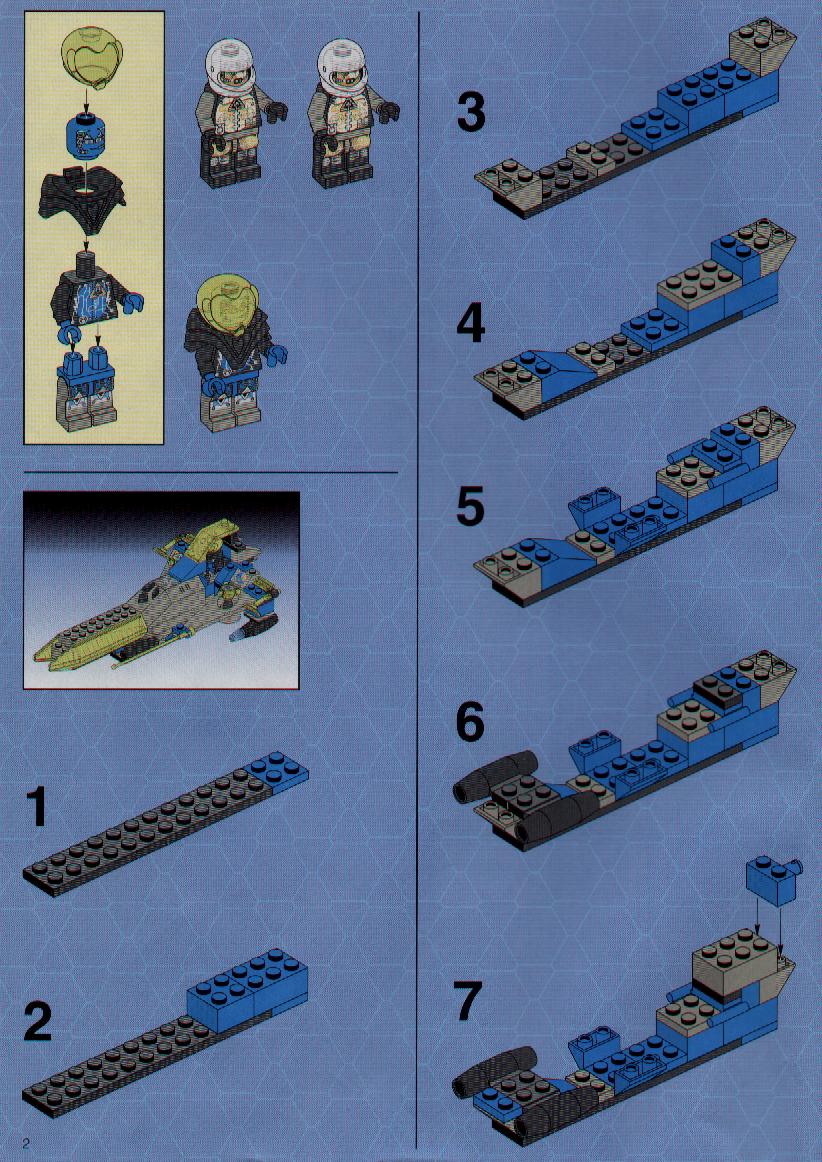 1

2

3

4

5

6

7

2