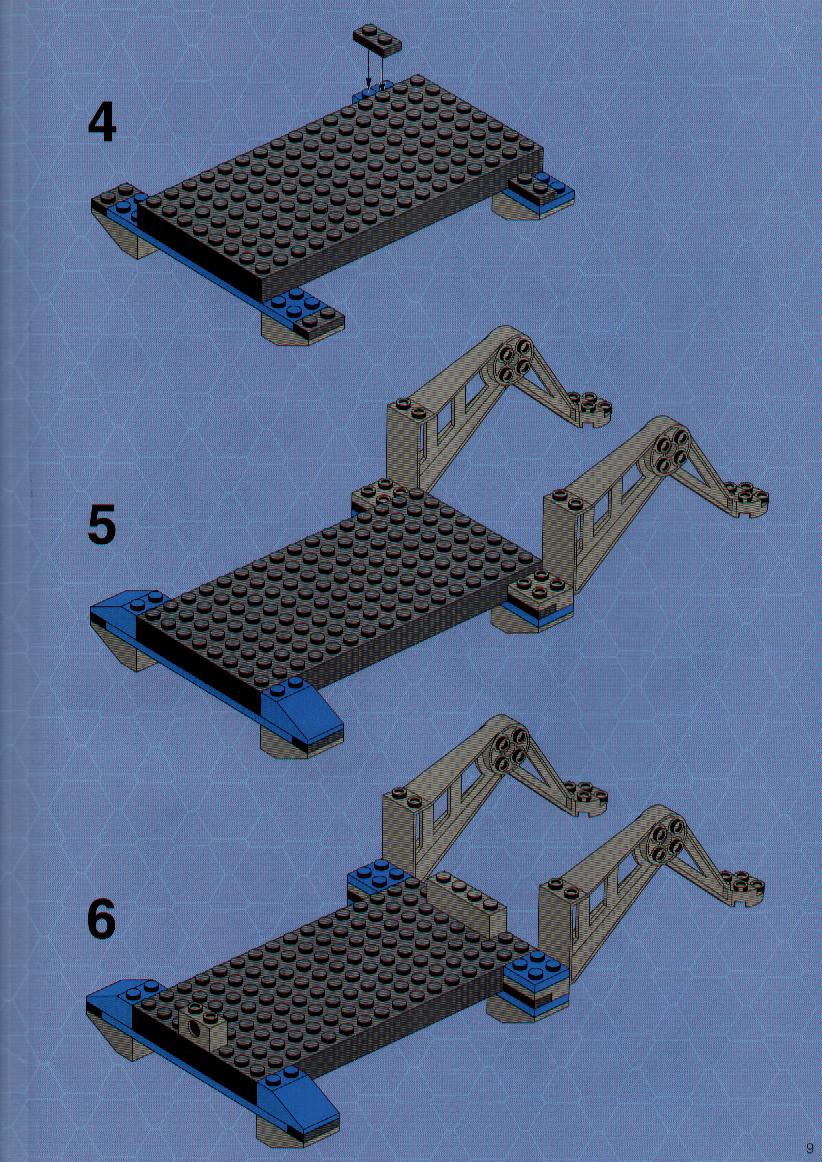 4

5

6

9