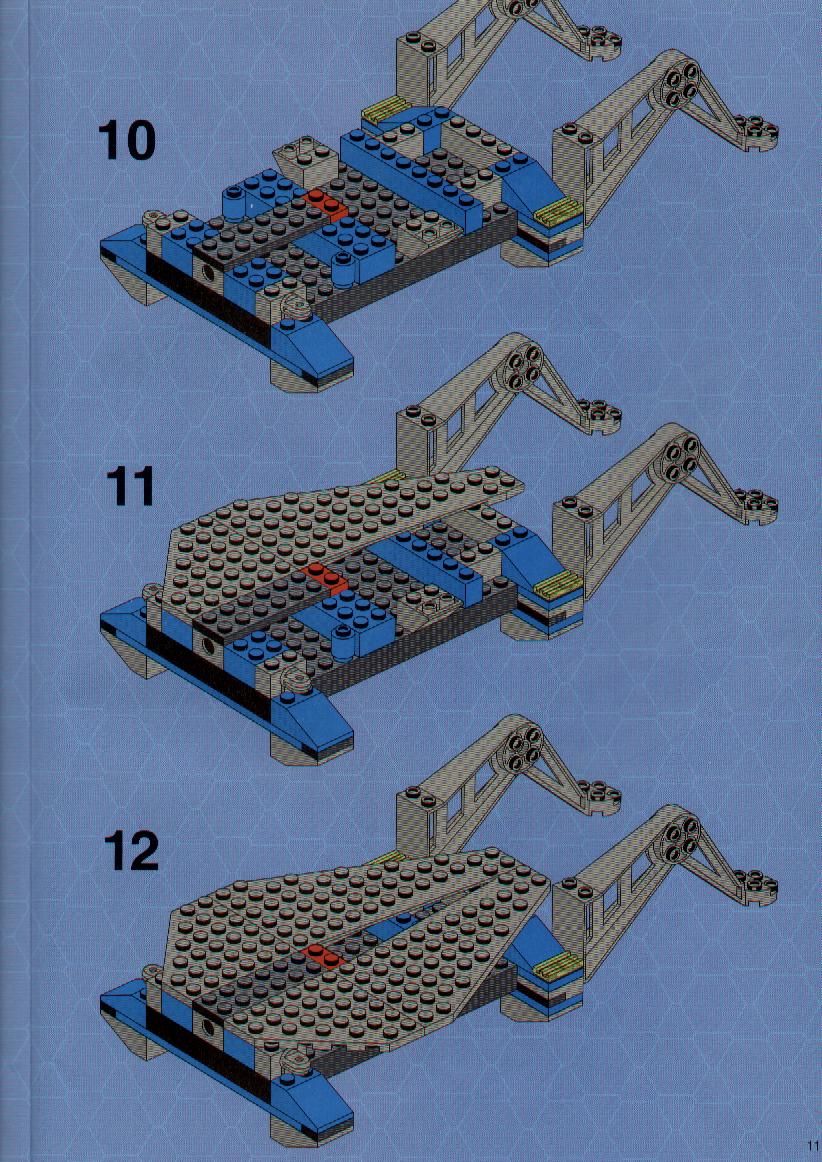 10

11

12

11