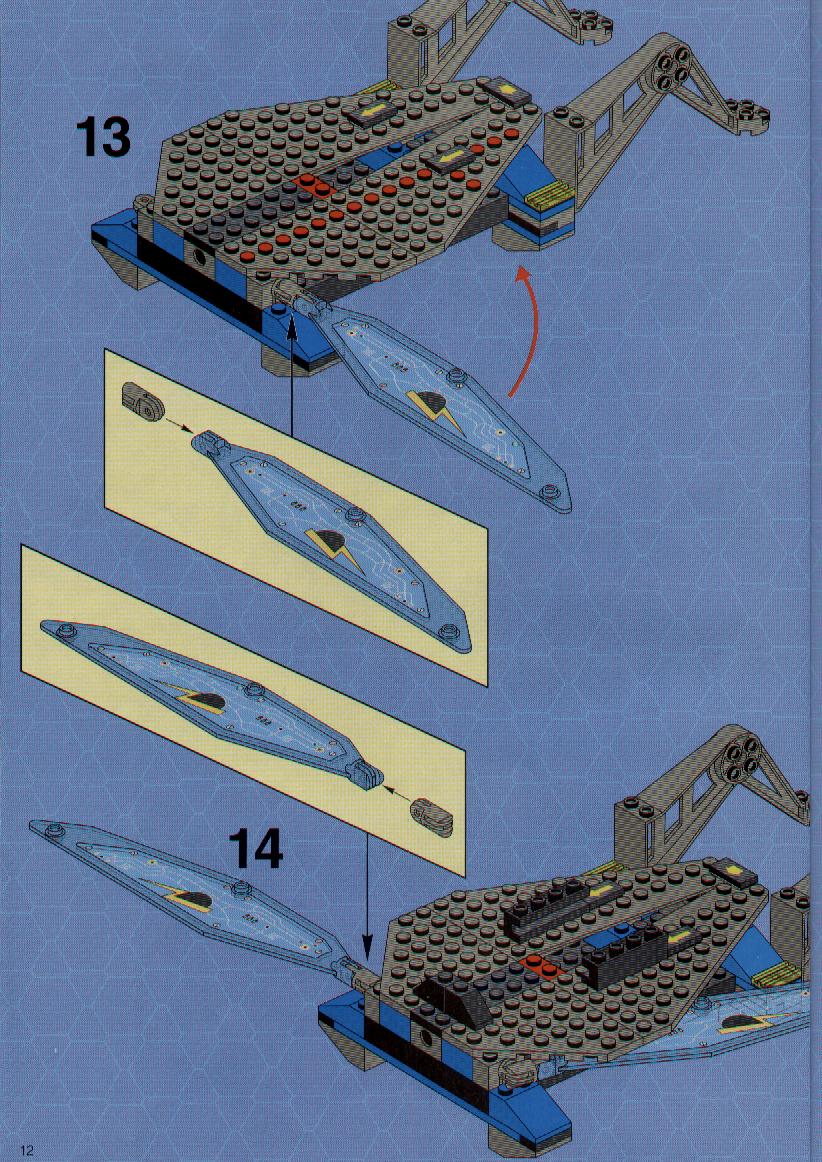 13

14

12